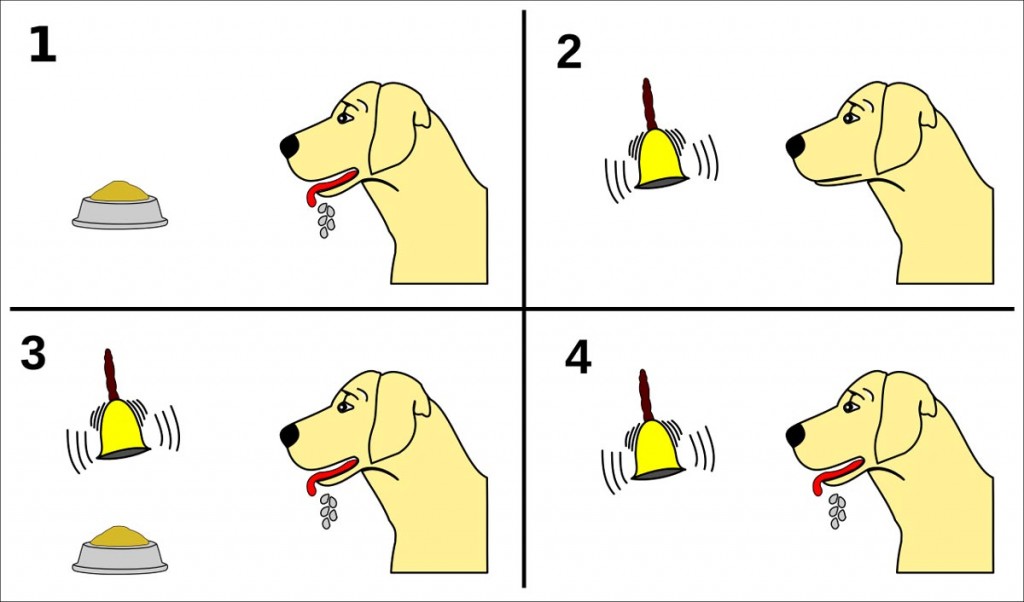 1

2

3

4